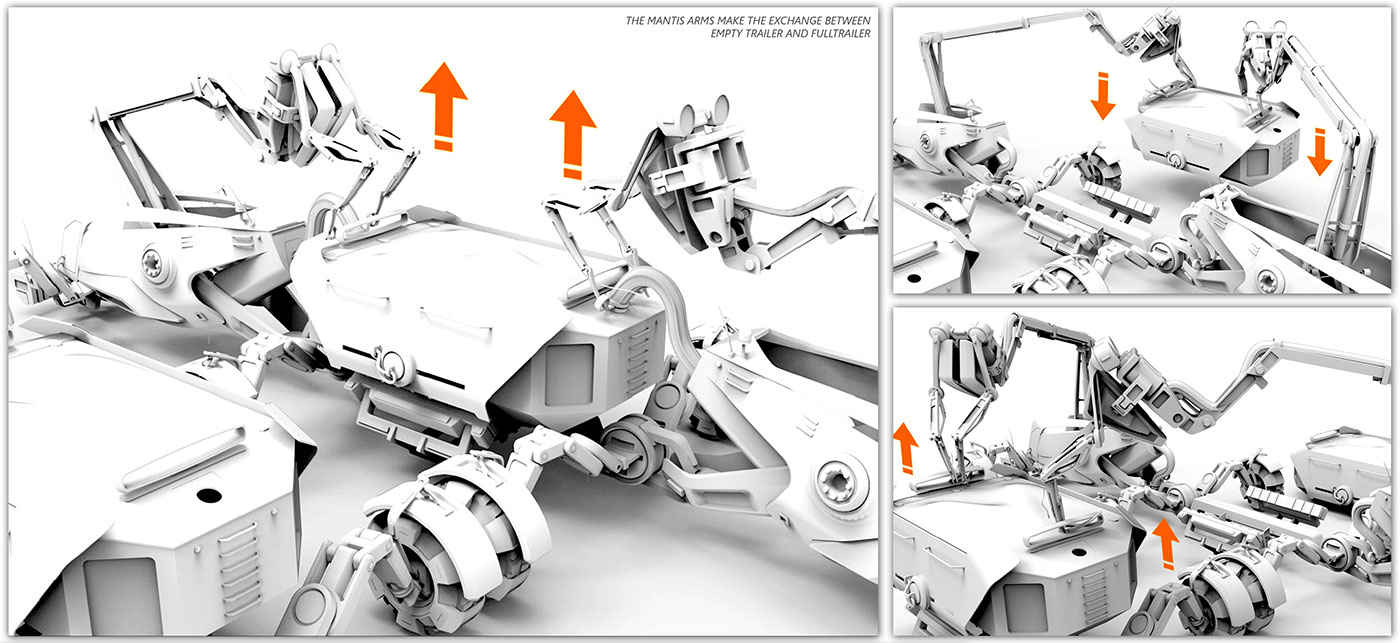 THE MANTIS ARMS MAKE THE EXCHANGE BETWEEN EMPTY TRAILER AND FULLTRAILER